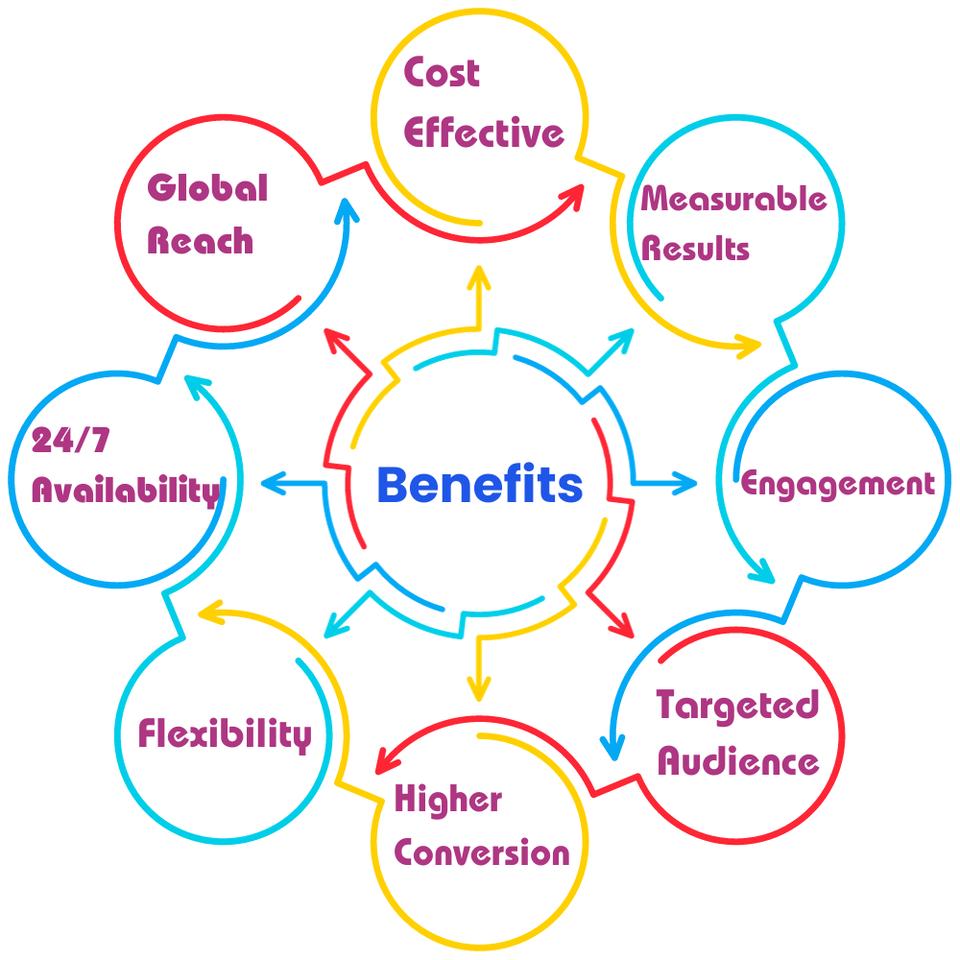 Benefits

Cost Effective

Measurable Results

Engagement

Targeted Audience

Higher Conversion

Flexibility

24/7 Availability

Global Reach